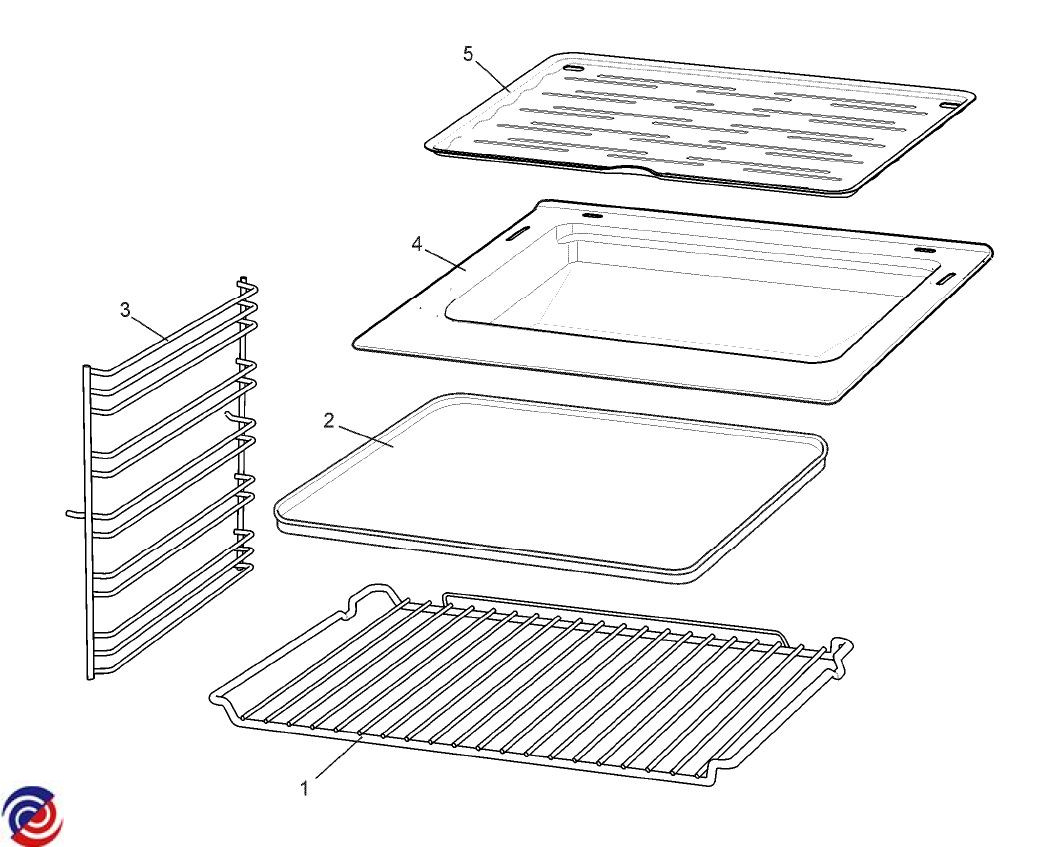 5
4
3
2
1